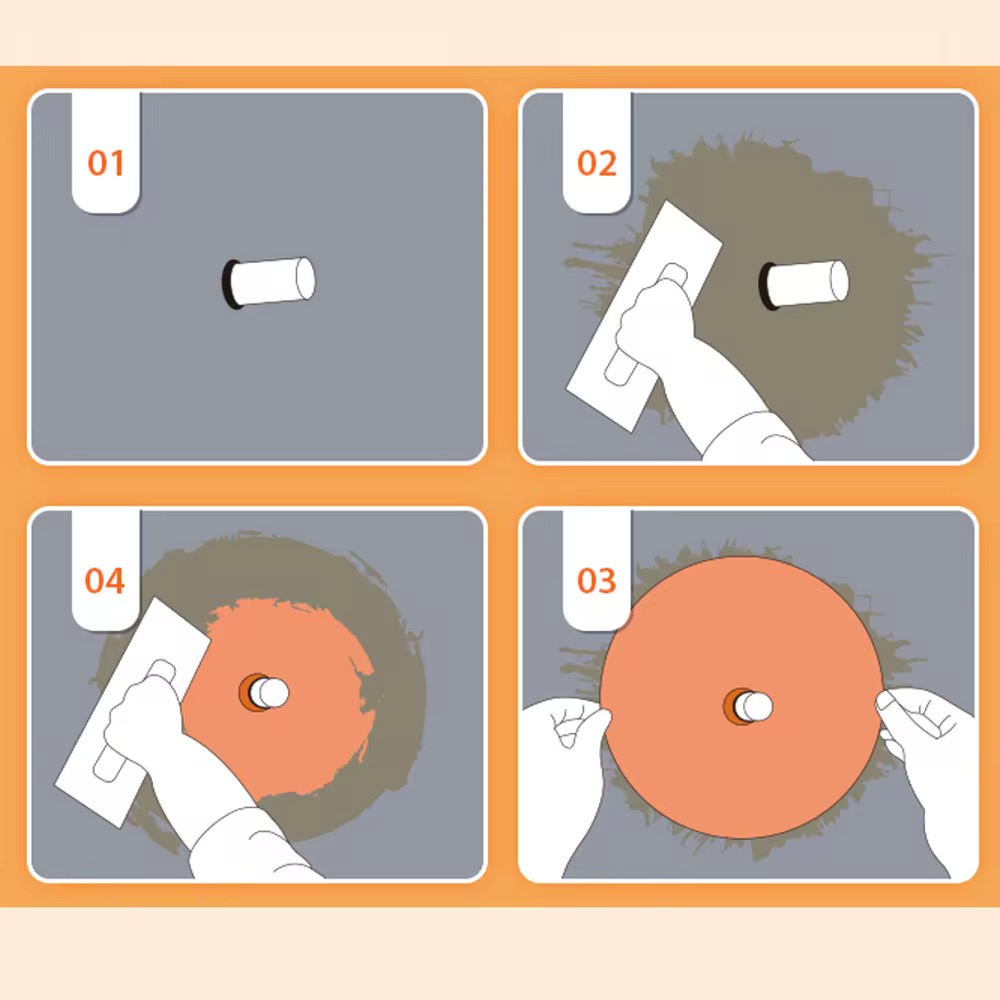 01

02

04

03